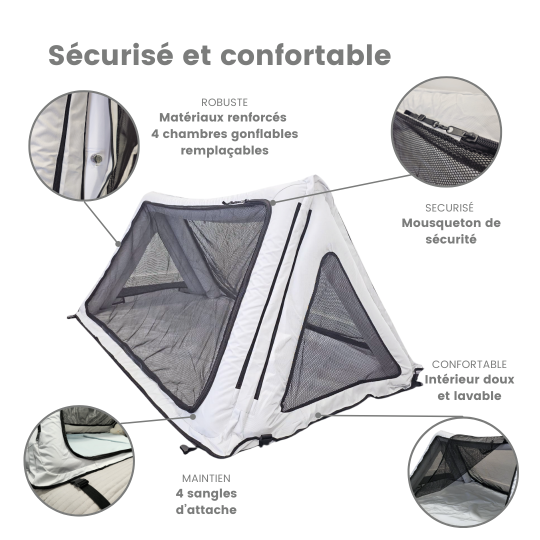 Sécurisé et confortable

ROBUSTE
Matériaux renforcés
4 chambres gonflables
remplaçables

SECURISÉ
Mousqueton de
sécurité

CONFORTABLE
Intérieur doux
et lavable

MAINTIEN
4 sangles
d'attache