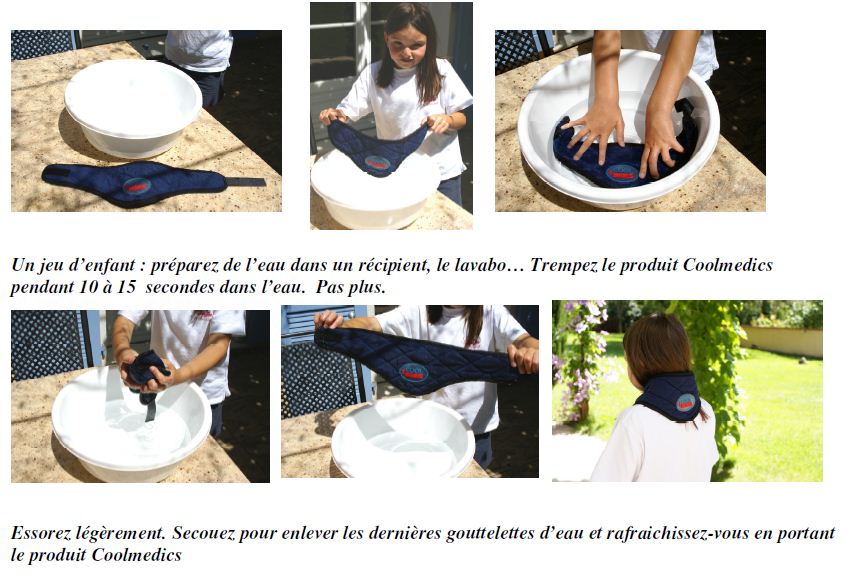 Un jeu d'enfant : préparez de l'eau dans un récipient, le lavabo… Trempez le produit Coolmedics pendant 10 à 15 secondes dans l'eau. Pas plus.

Essorez légèrement. Secouez pour enlever les dernières gouttelettes d'eau et rafraichissez-vous en portant le produit Coolmedics