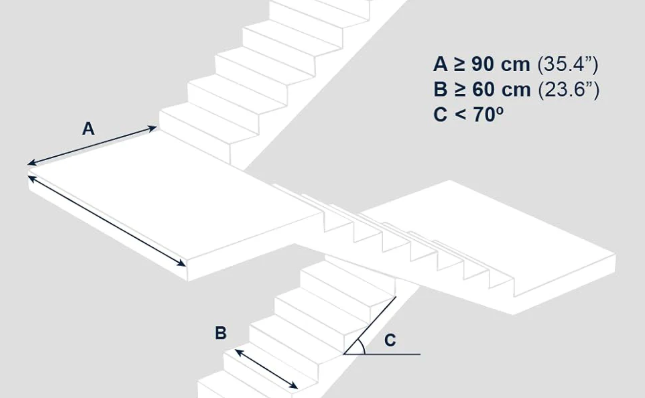 A ≥ 90 cm (35.4”)
B ≥ 60 cm (23.6”)
C < 70º

A

B

C