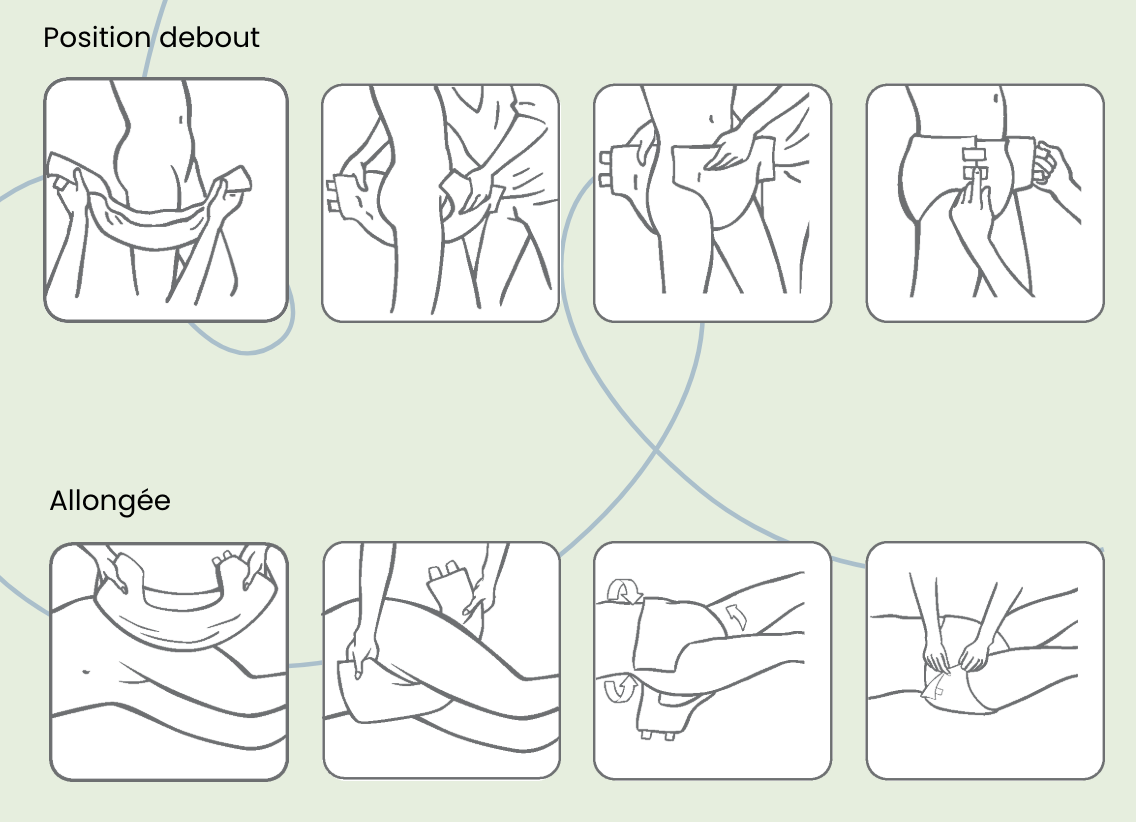 Position debout

Allongée